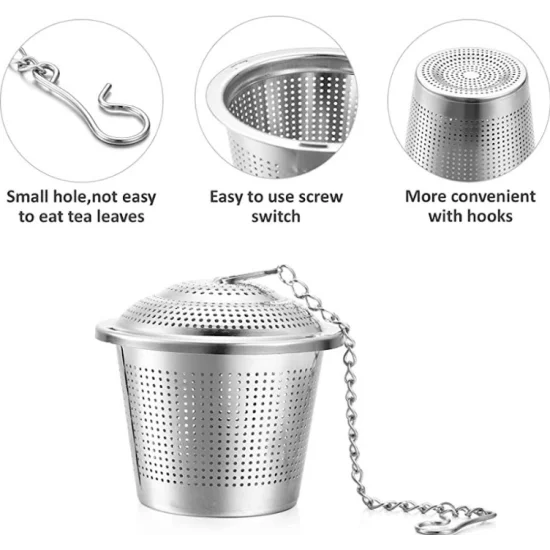 Small hole,not easy to eat tea leaves

Easy to use screw switch

More convenient with hooks